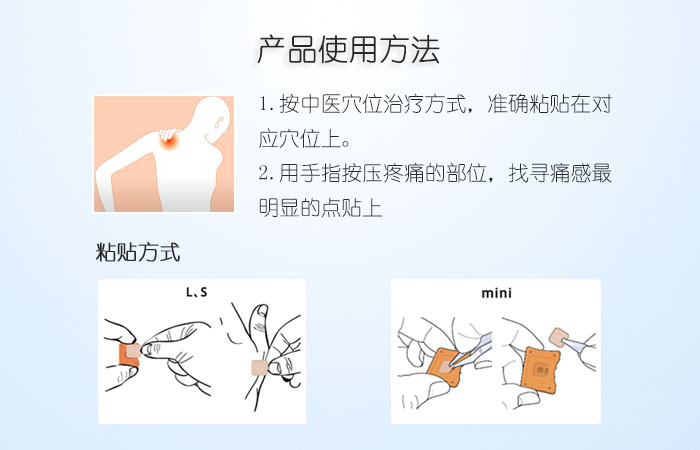 产品使用方法

1. 按中医穴位治疗方式，准确粘贴在对应穴位上。

2. 用手指按压疼痛的部位，找寻痛感最明显的点贴上

粘贴方式

L、S

mini