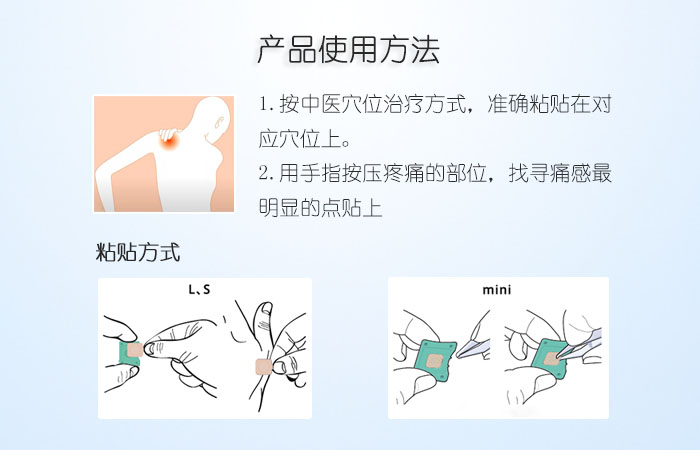 产品使用方法

1. 按中医穴位治疗方式，准确粘贴在对应穴位上。
2. 用手指按压疼痛的部位，找寻痛感最明显的点贴上

粘贴方式

L、S

mini